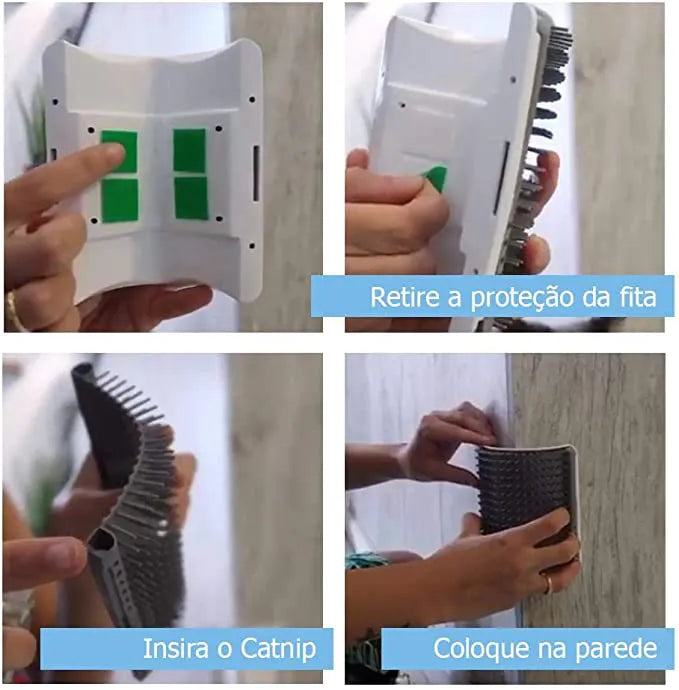 Retire a proteção da fita

Insira o Catnip

Coloque na parede