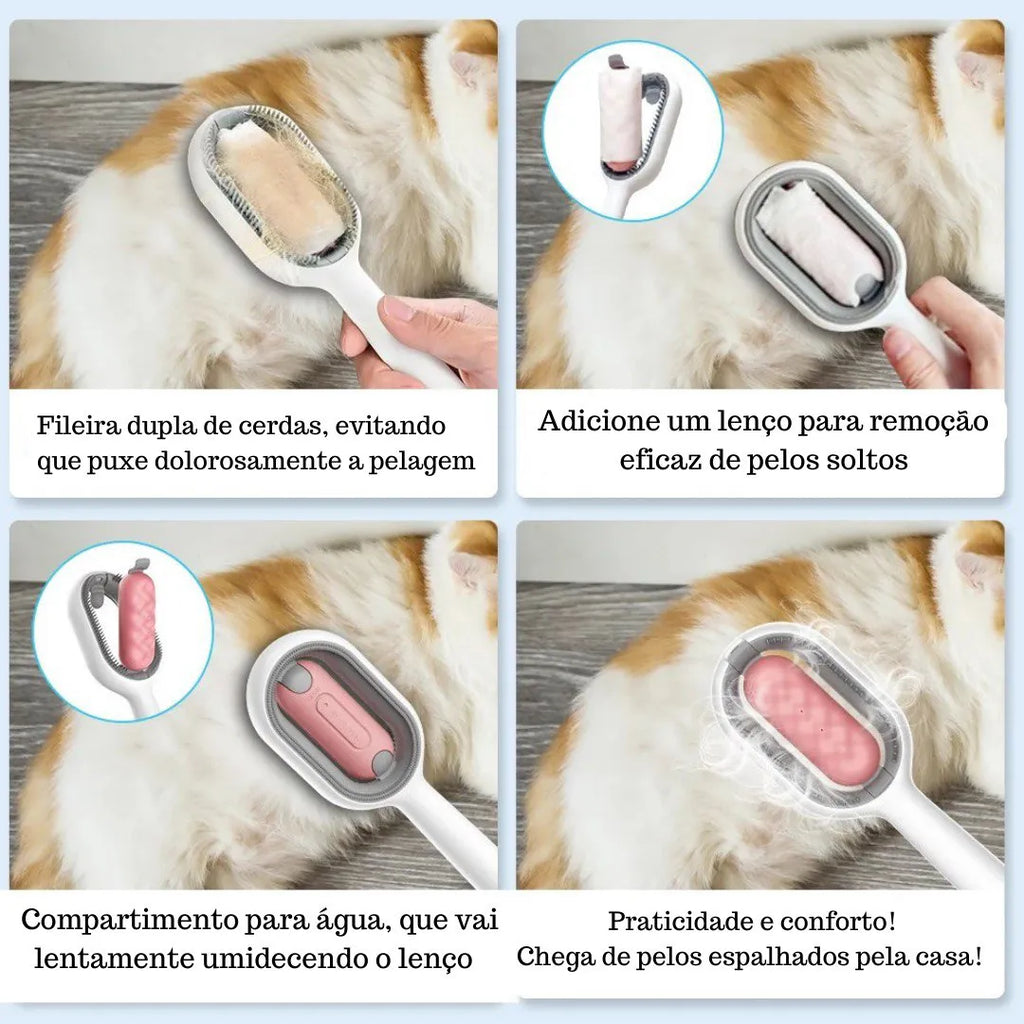 Fileira dupla de cerdas, evitando que puxe dolorosamente a pelagem

Adicione um lenço para remoção eficaz de pelos soltos

Compartimento para água, que vai lentamente umidecendo o lenço

Praticidade e conforto! Chega de pelos espalhados pela casa!