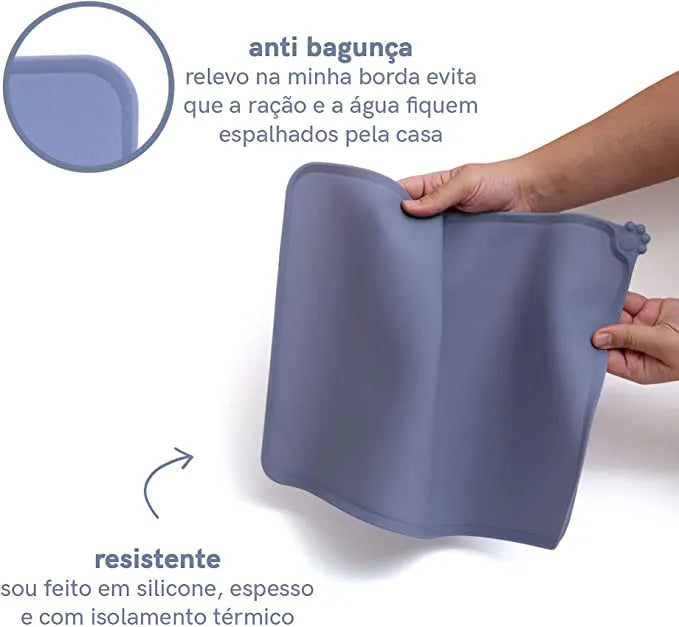 anti bagunça
relevo na minha borda evita que a ração e a água fiquem espalhados pela casa

resistente
sou feito em silicone, espesso e com isolamento térmico